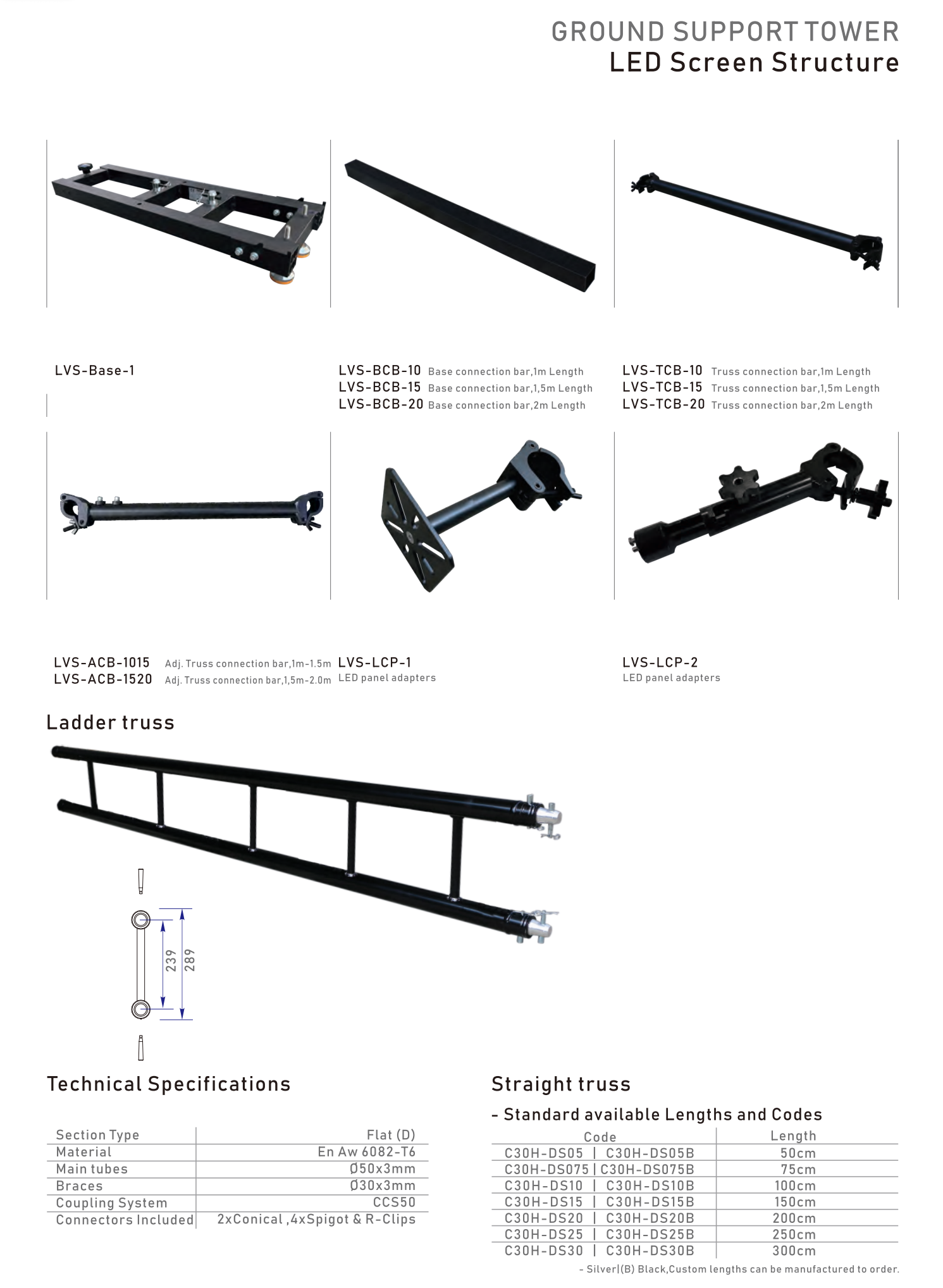 GROUND SUPPORT TOWER
LED Screen Structure

LVS-Base-1

LVS-BCB-10 Base connection bar,1m Length
LVS-BCB-15 Base connection bar,1,5m Length
LVS-BCB-20 Base connection bar,2m Length

LVS-TCB-10 Truss connection bar,1m Length
LVS-TCB-15 Truss connection bar,1,5m Length
LVS-TCB-20 Truss connection bar,2m Length

LVS-ACB-1015 Adj. Truss connection bar,1m-1.5m
LVS-ACB-1520 Adj. Truss connection bar,1,5m-2.0m

LVS-LCP-1
LED panel adapters

LVS-LCP-2
LED panel adapters

Ladder truss

239
289

Technical Specifications

| Section Type | Flat (D) |
|---|---|
| Material | En Aw 6082-T6 |
| Main tubes | Ø50x3mm |
| Braces | Ø30x3mm |
| Coupling System | CCS50 |
| Connectors Included | 2xConical ,4xSpigot & R-Clips |

Straight truss

- Standard available Lengths and Codes

| Code | Length |
|---|---|
| C30H-DS05 \| C30H-DS05B | 50cm |
| C30H-DS075 \| C30H-DS075B | 75cm |
| C30H-DS10 \| C30H-DS10B | 100cm |
| C30H-DS15 \| C30H-DS15B | 150cm |
| C30H-DS20 \| C30H-DS20B | 200cm |
| C30H-DS25 \| C30H-DS25B | 250cm |
| C30H-DS30 \| C30H-DS30B | 300cm |

- Silver|(B) Black,Custom lengths can be manufactured to order.